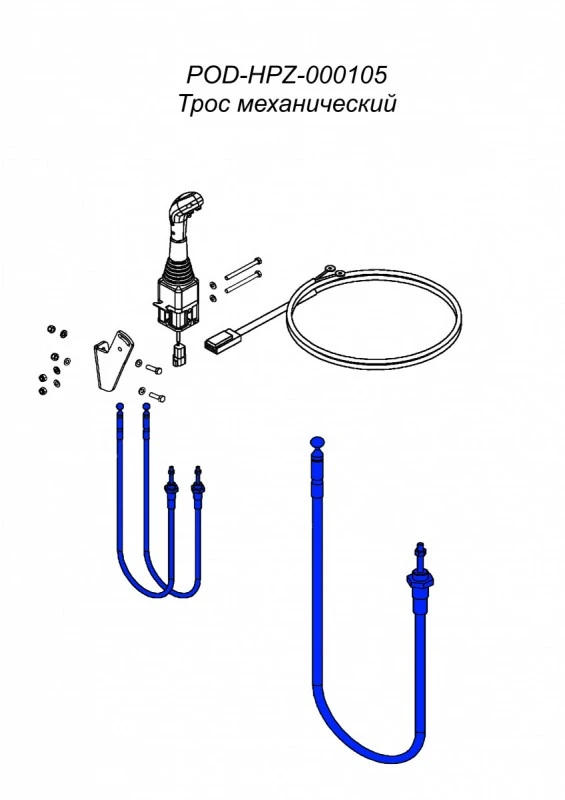 POD-HPZ-000105
Трос механический