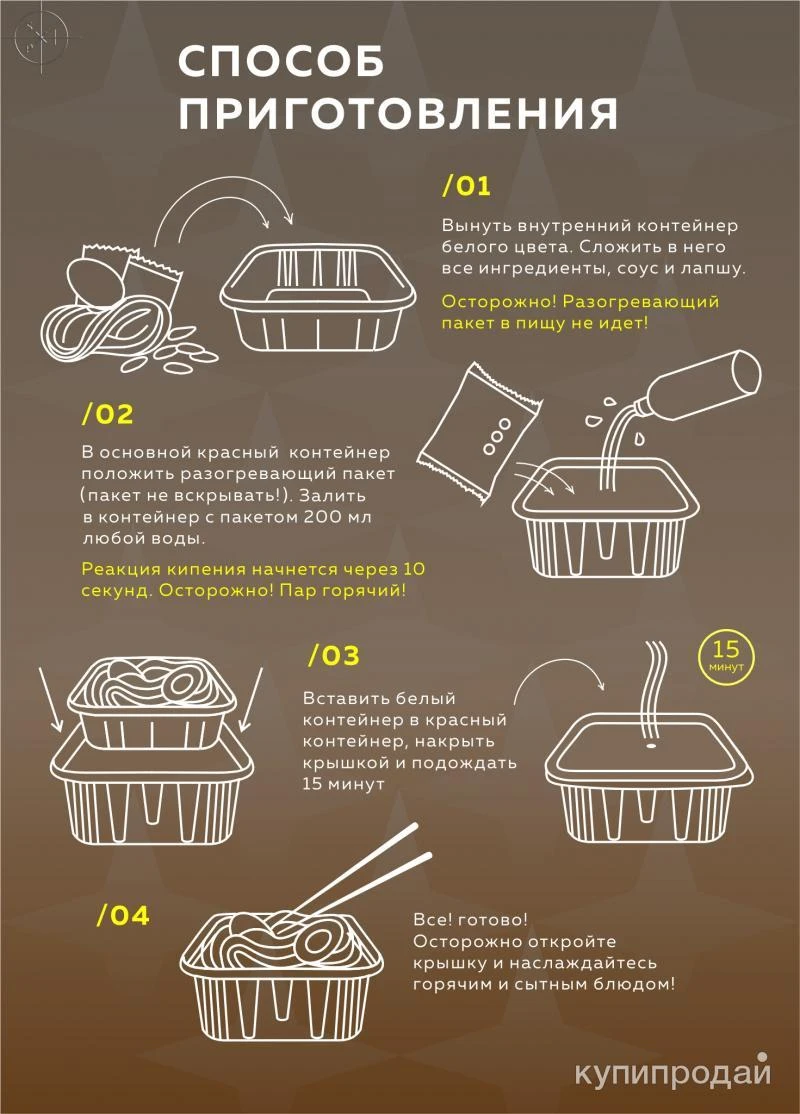 СПОСОБ ПРИГОТОВЛЕНИЯ

/01

Вынуть внутренний контейнер белого цвета. Сложить в него все ингредиенты, соус и лапшу.

Осторожно! Разогревающий пакет в пищу не идет!

/02

В основной красный контейнер положить разогревающий пакет (пакет не вскрывать!). Залить в контейнер с пакетом 200 мл любой воды.

Реакция кипения начнется через 10 секунд. Осторожно! Пар горячий!

/03

Вставить белый контейнер в красный контейнер, накрыть крышкой и подождать 15 минут

15 минут

/04

Все! готово! Осторожно откройте крышку и наслаждайтесь горячим и сытным блюдом!

купипродай