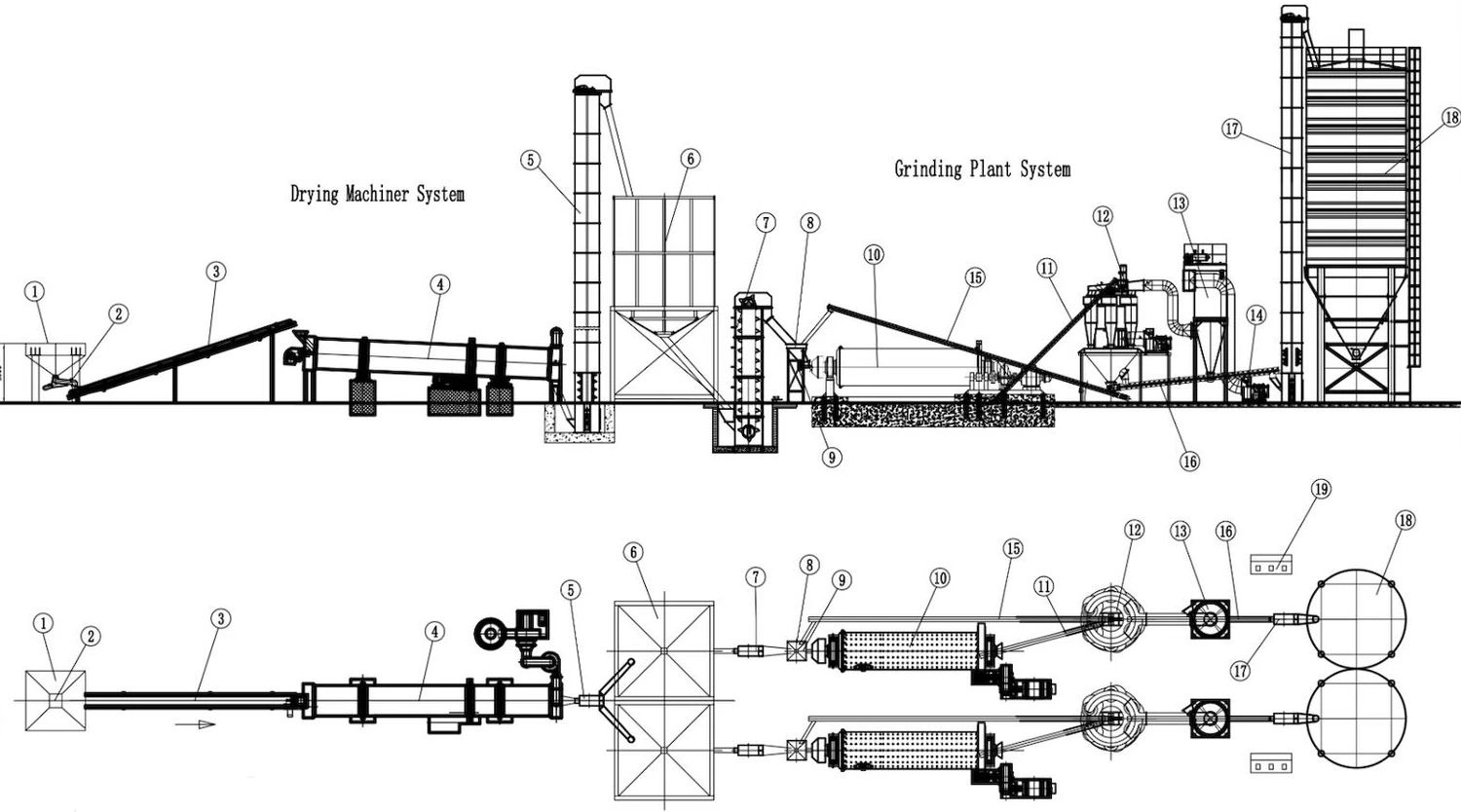 Drying Machiner System

Grinding Plant System

1
2
3
4
5
6
7
8
9
10
11
12
13
14
15
16
17
18

1
2
3
4
5
6
7
8
9
10
11
12
13
15
16
17
18
19